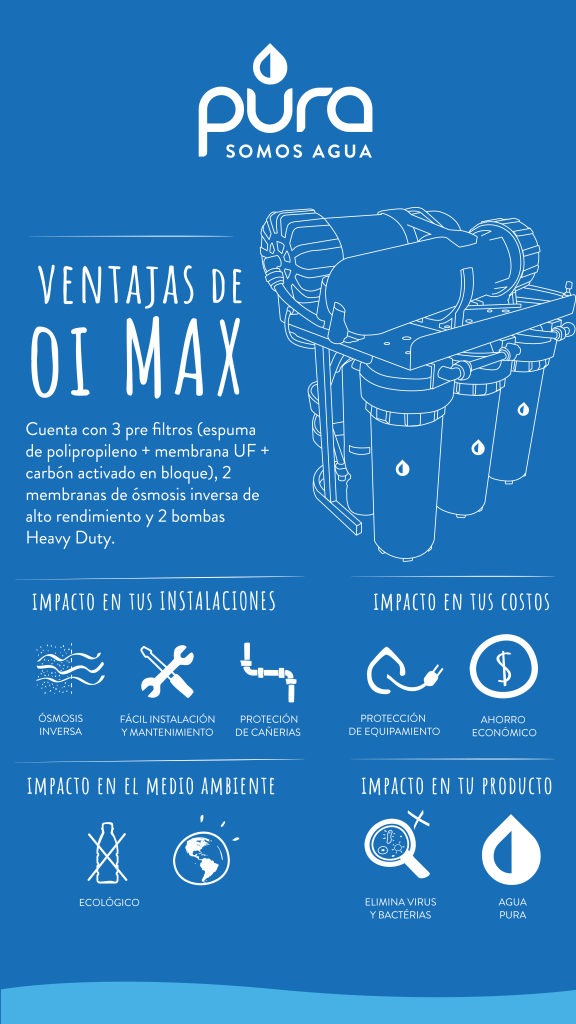 pura
SOMOS AGUA

VENTAJAS DE
OI MAX

Cuenta con 3 pre filtros (espuma de polipropileno + membrana UF + carbón activado en bloque), 2 membranas de ósmosis inversa de alto rendimiento y 2 bombas Heavy Duty.

IMPACTO EN TUS INSTALACIONES

ÓSMOSIS INVERSA

FÁCIL INSTALACIÓN Y MANTENIMIENTO

PROTECIÓN DE CAÑERIAS

IMPACTO EN TUS COSTOS

PROTECCIÓN DE EQUIPAMIENTO

AHORRO ECONÓMICO

IMPACTO EN EL MEDIO AMBIENTE

ECOLÓGICO

IMPACTO EN TU PRODUCTO

ELIMINA VIRUS Y BACTÉRIAS

AGUA PURA